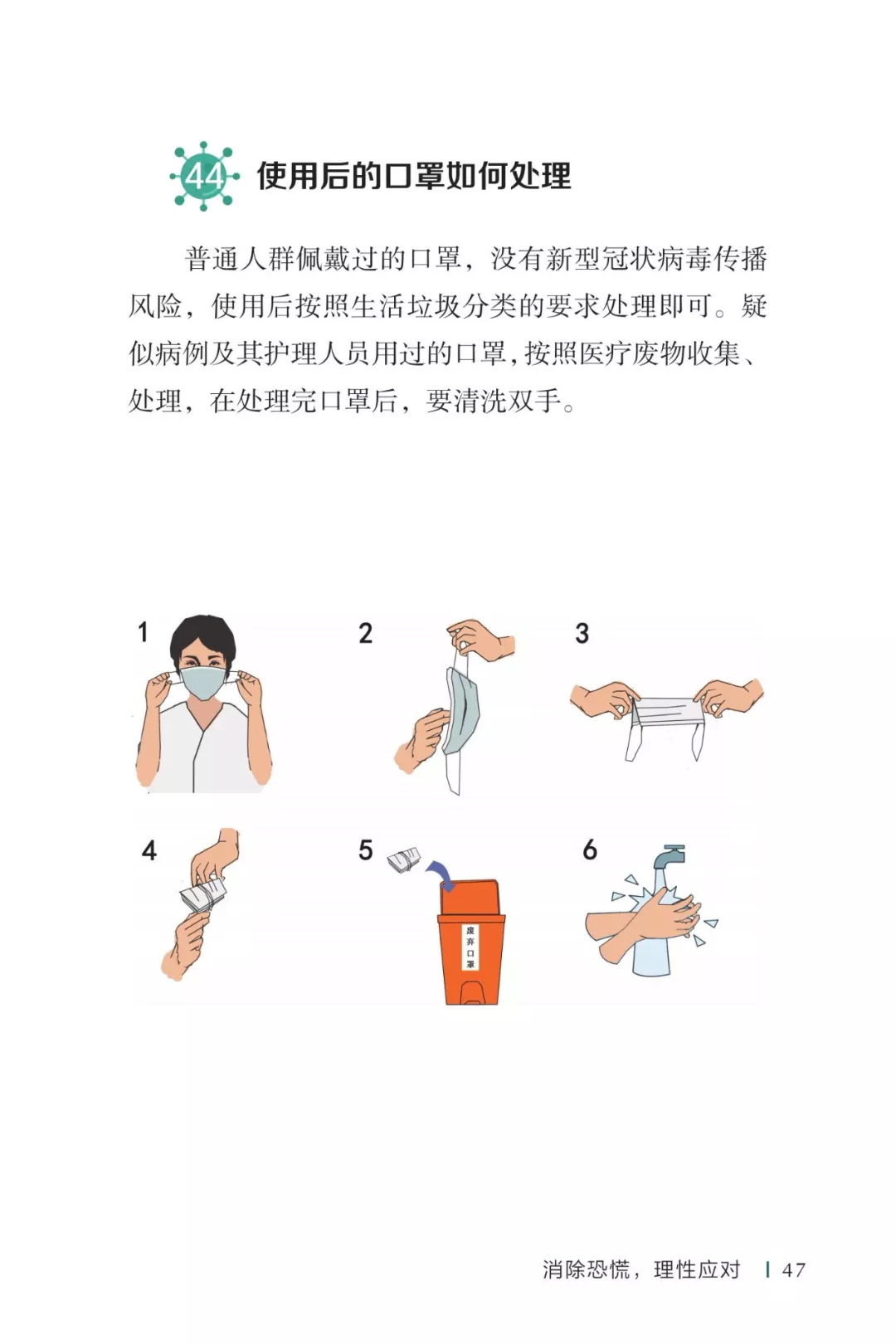 44 使用后的口罩如何处理

普通人群佩戴过的口罩，没有新型冠状病毒传播风险，使用后按照生活垃圾分类的要求处理即可。疑似病例及其护理人员用过的口罩，按照医疗废物收集、处理，在处理完口罩后，要清洗双手。

1

2

3

4

5

废弃口罩

6

消除恐慌，理性应对 | 47